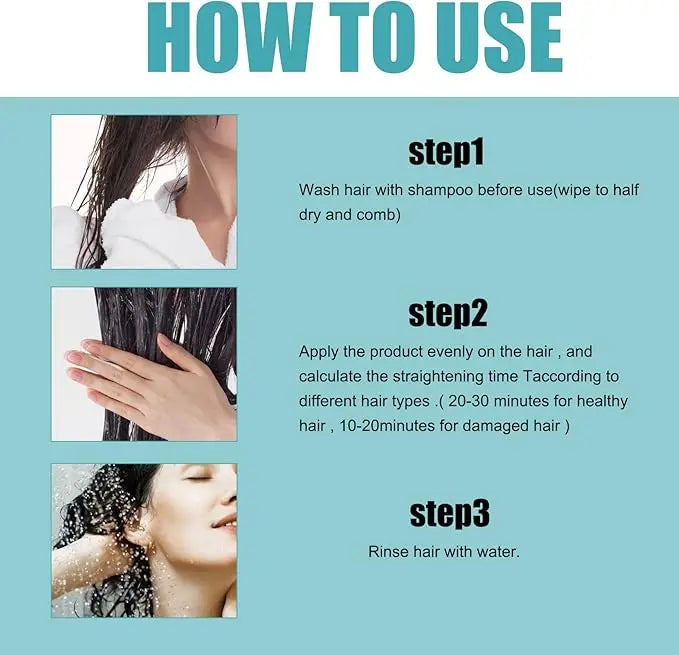 HOW TO USE

step1

Wash hair with shampoo before use(wipe to half dry and comb)

step2

Apply the product evenly on the hair , and calculate the straightening time Taccording to different hair types .( 20-30 minutes for healthy hair , 10-20minutes for damaged hair )

step3

Rinse hair with water.