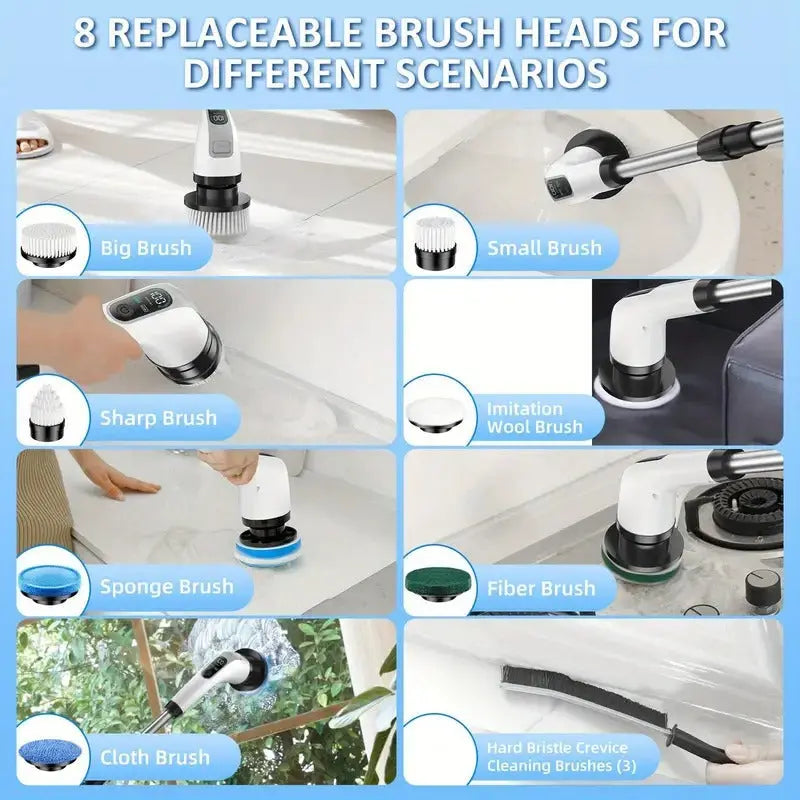 8 REPLACEABLE BRUSH HEADS FOR DIFFERENT SCENARIOS

Big Brush

Small Brush

Sharp Brush

Imitation Wool Brush

Sponge Brush

Fiber Brush

Cloth Brush

Hard Bristle Crevice Cleaning Brushes (3)