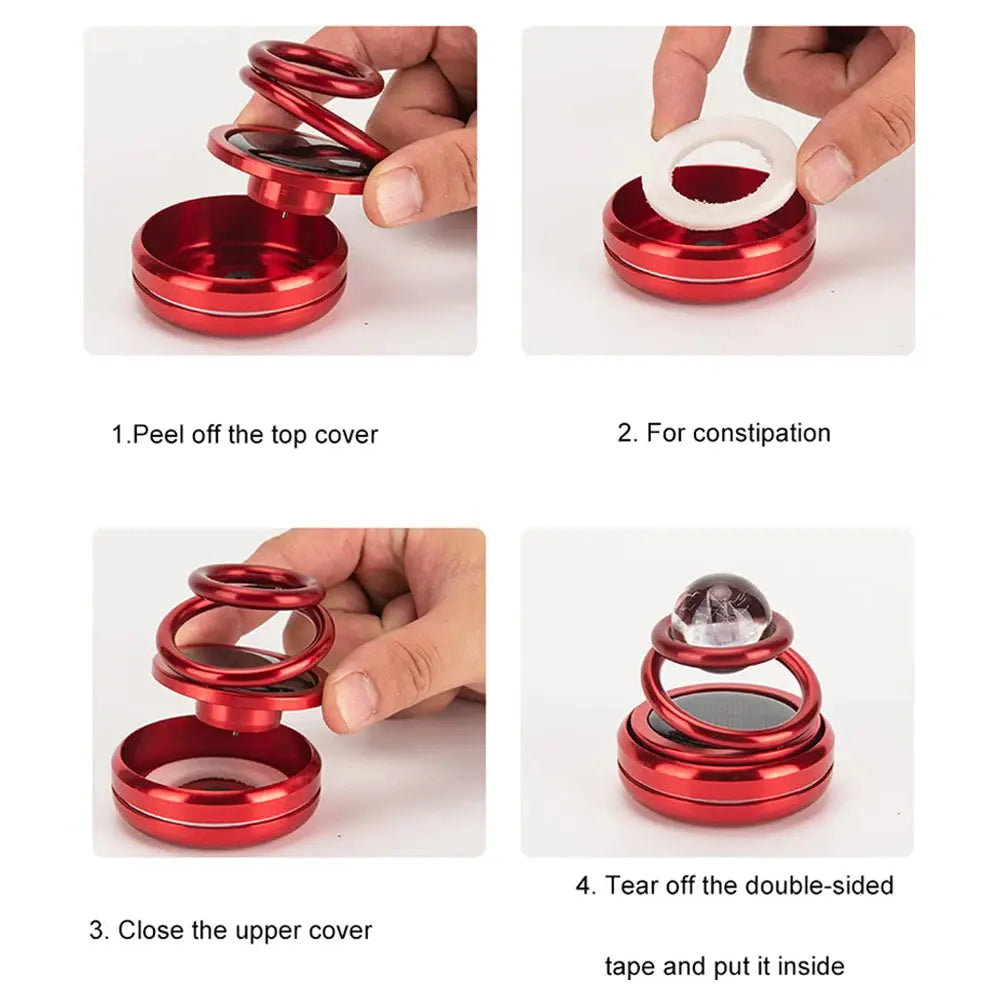 1.Peel off the top cover

2. For constipation

3. Close the upper cover

4. Tear off the double-sided

tape and put it inside