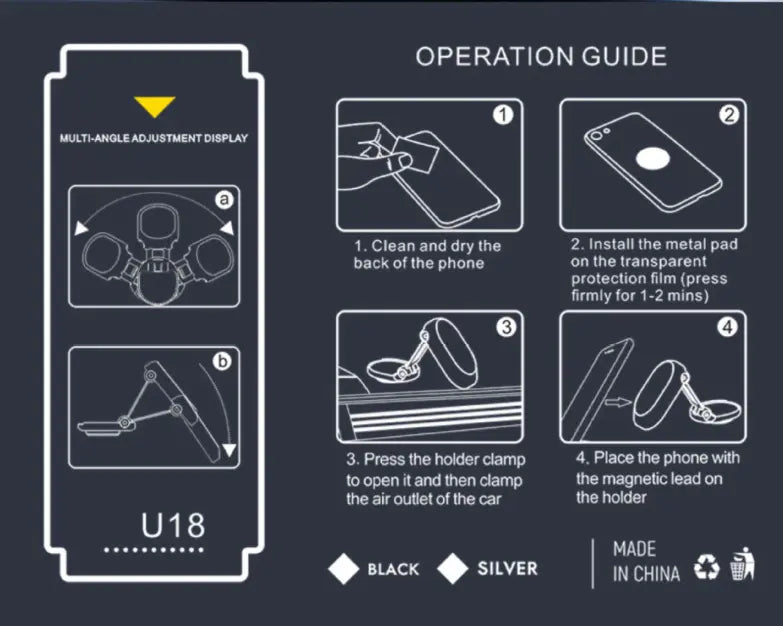 MULTI-ANGLE ADJUSTMENT DISPLAY

a

b

U18

OPERATION GUIDE

1

1. Clean and dry the back of the phone

2

2. Install the metal pad on the transparent protection film (press firmly for 1-2 mins)

3

3. Press the holder clamp to open it and then clamp the air outlet of the car

4

4. Place the phone with the magnetic lead on the holder

BLACK SILVER

MADE IN CHINA